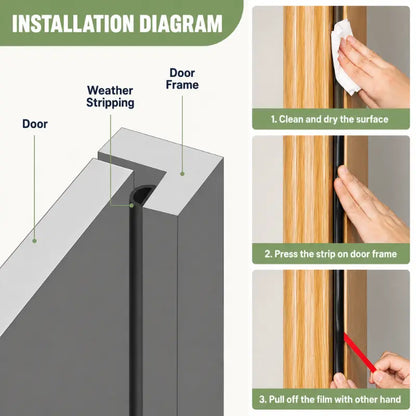 INSTALLATION DIAGRAM

Door

Weather Stripping

Door Frame

1. Clean and dry the surface

2. Press the strip on door frame

3. Pull off the film with other hand